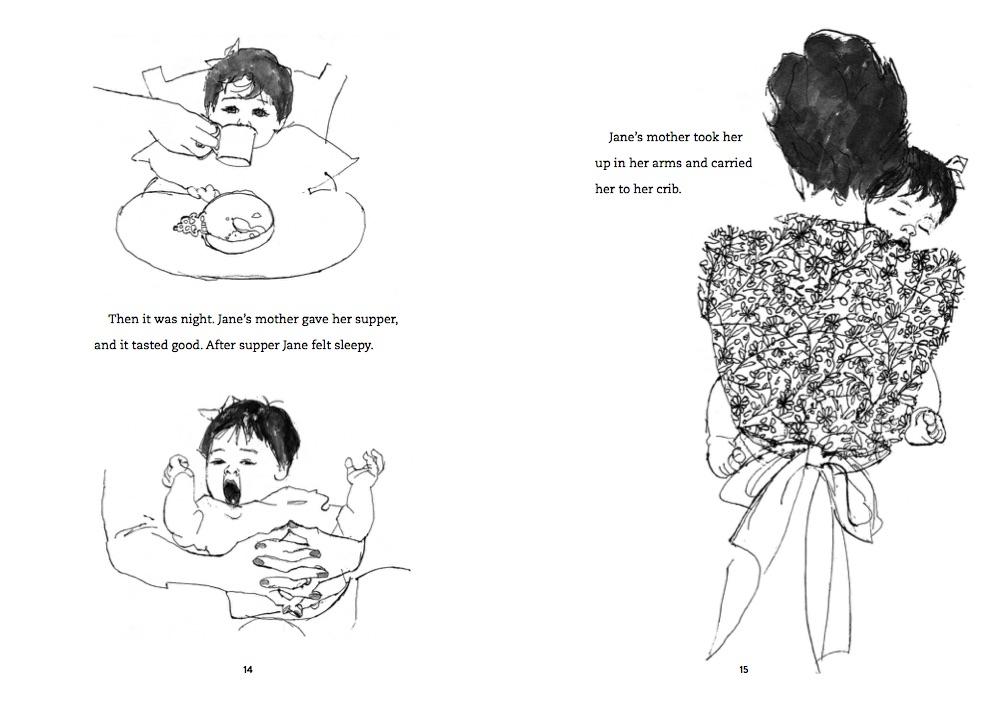 Then it was night. Jane's mother gave her supper, and it tasted good. After supper Jane felt sleepy.

14

Jane's mother took her up in her arms and carried her to her crib.

15