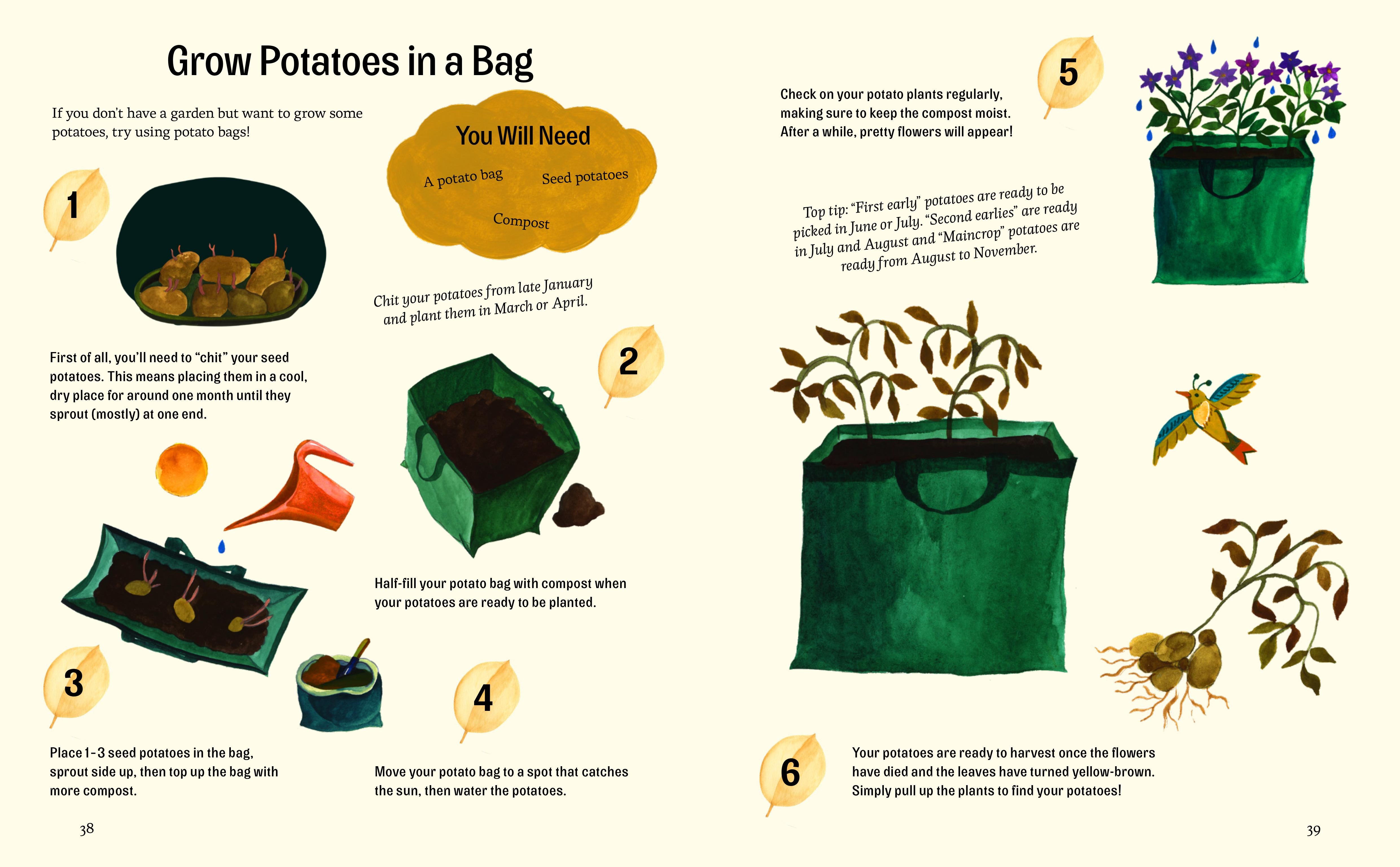 Grow Potatoes in a Bag

If you don't have a garden but want to grow some potatoes, try using potato bags!

You Will Need

A potato bag

Seed potatoes

Compost

1

First of all, you'll need to "chit" your seed potatoes. This means placing them in a cool, dry place for around one month until they sprout (mostly) at one end.

Chit your potatoes from late January and plant them in March or April.

2

Half-fill your potato bag with compost when your potatoes are ready to be planted.

3

Place 1–3 seed potatoes in the bag, sprout side up, then top up the bag with more compost.

4

Move your potato bag to a spot that catches the sun, then water the potatoes.

38

5

Check on your potato plants regularly, making sure to keep the compost moist. After a while, pretty flowers will appear!

Top tip: "First early" potatoes are ready to be picked in June or July. "Second earlies" are ready in July and August and "Maincrop" potatoes are ready from August to November.

6

Your potatoes are ready to harvest once the flowers have died and the leaves have turned yellow-brown. Simply pull up the plants to find your potatoes!

39